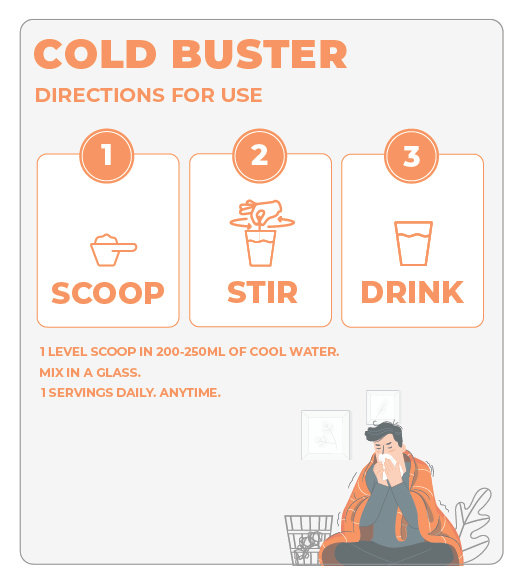 COLD BUSTER

DIRECTIONS FOR USE

1

SCOOP

2

STIR

3

DRINK

1 LEVEL SCOOP IN 200-250ML OF COOL WATER.

MIX IN A GLASS.

1 SERVINGS DAILY. ANYTIME.