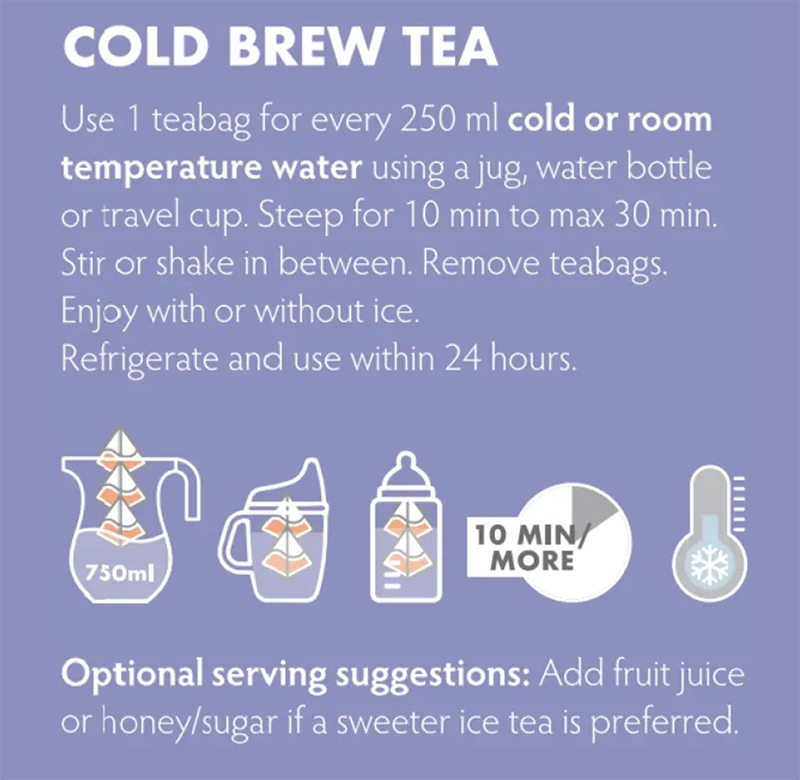 COLD BREW TEA

Use 1 teabag for every 250 ml cold or room temperature water using a jug, water bottle or travel cup. Steep for 10 min to max 30 min. Stir or shake in between. Remove teabags. Enjoy with or without ice.
Refrigerate and use within 24 hours.

750ml

10 MIN/ MORE

Optional serving suggestions: Add fruit juice or honey/sugar if a sweeter ice tea is preferred.