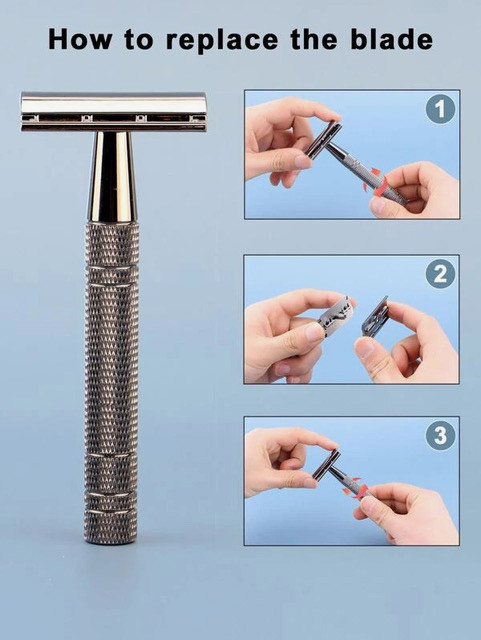 How to replace the blade

1

2

3